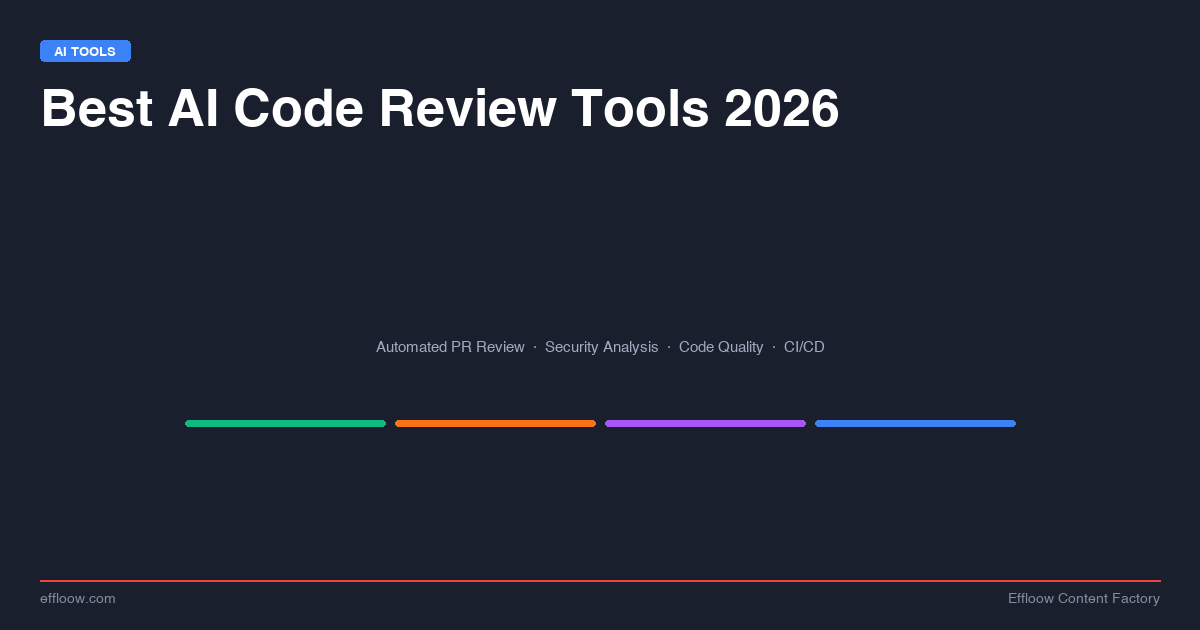 AI TOOLS

Best AI Code Review Tools 2026

Automated PR Review · Security Analysis · Code Quality · CI/CD

effloow.com

Effloow Content Factory